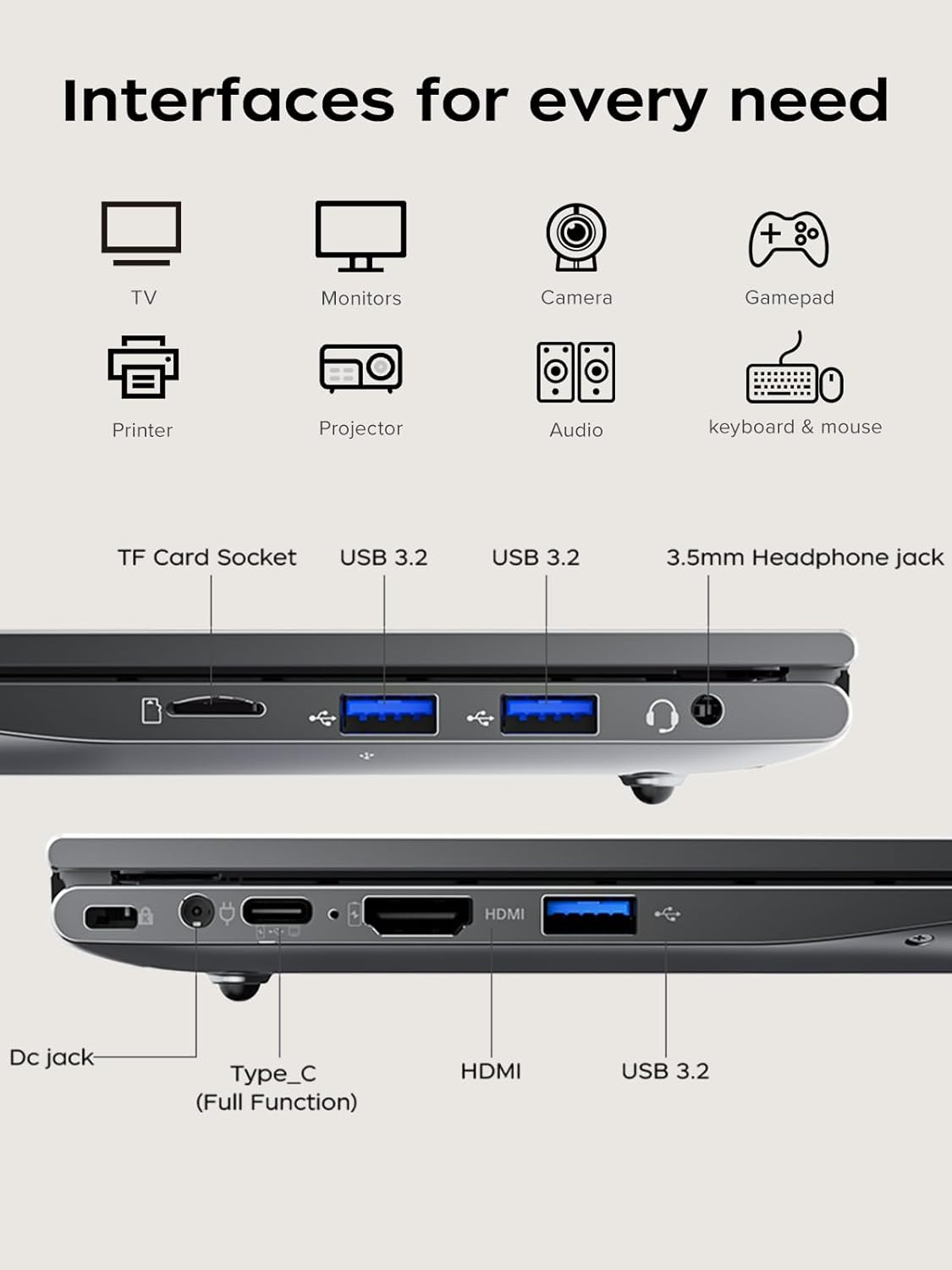 Interfaces for every need

TV

Monitors

Camera

Gamepad

Printer

Projector

Audio

keyboard & mouse

TF Card Socket

USB 3.2

USB 3.2

3.5mm Headphone jack

HDMI

Dc jack

Type_C
(Full Function)

HDMI

USB 3.2