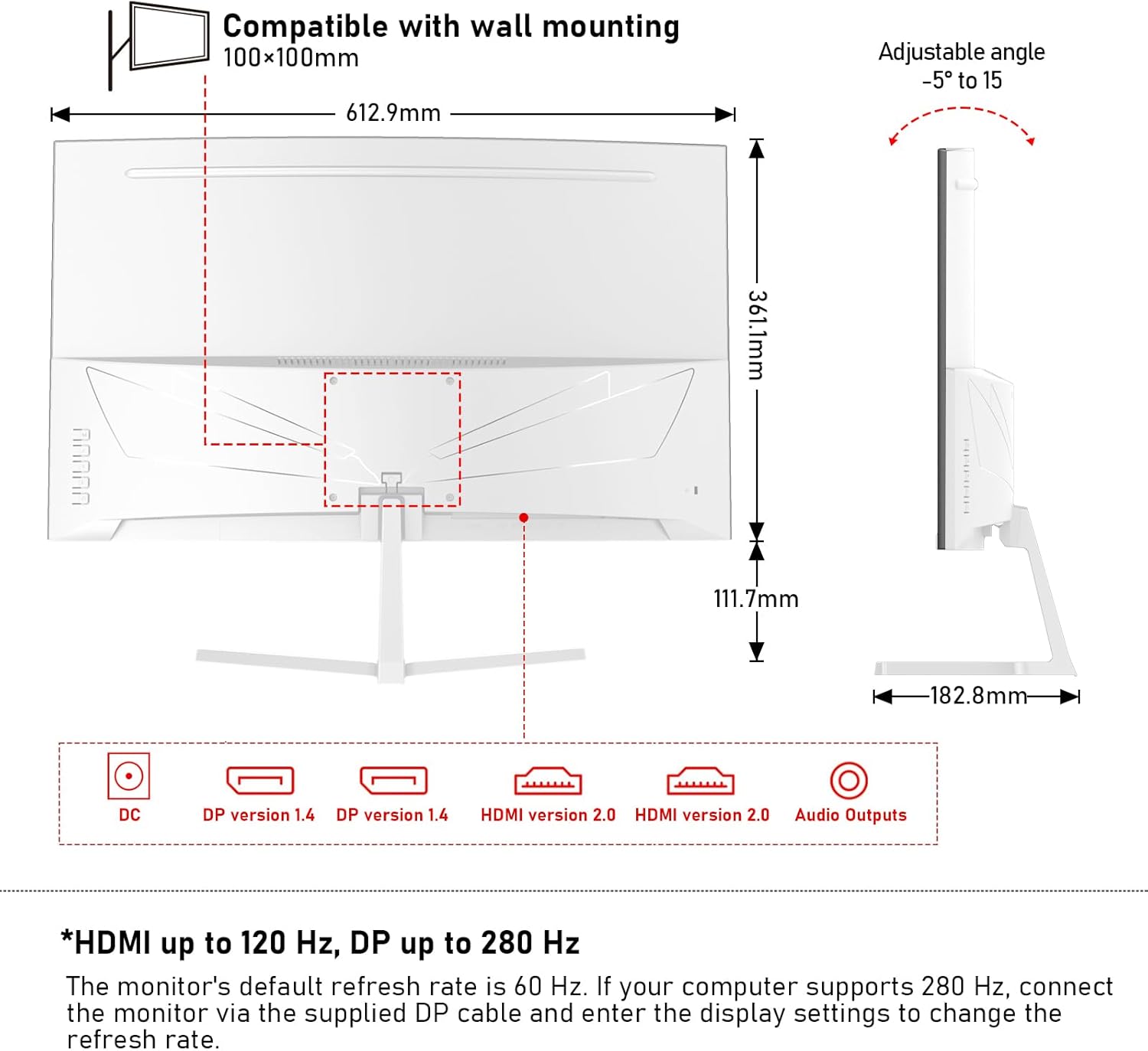 Compatible with wall mounting
100×100mm

Adjustable angle
-5° to 15

612.9mm

361.1mm

111.7mm

182.8mm

DC

DP version 1.4

DP version 1.4

HDMI version 2.0

HDMI version 2.0

Audio Outputs

*HDMI up to 120 Hz, DP up to 280 Hz

The monitor's default refresh rate is 60 Hz. If your computer supports 280 Hz, connect the monitor via the supplied DP cable and enter the display settings to change the refresh rate.