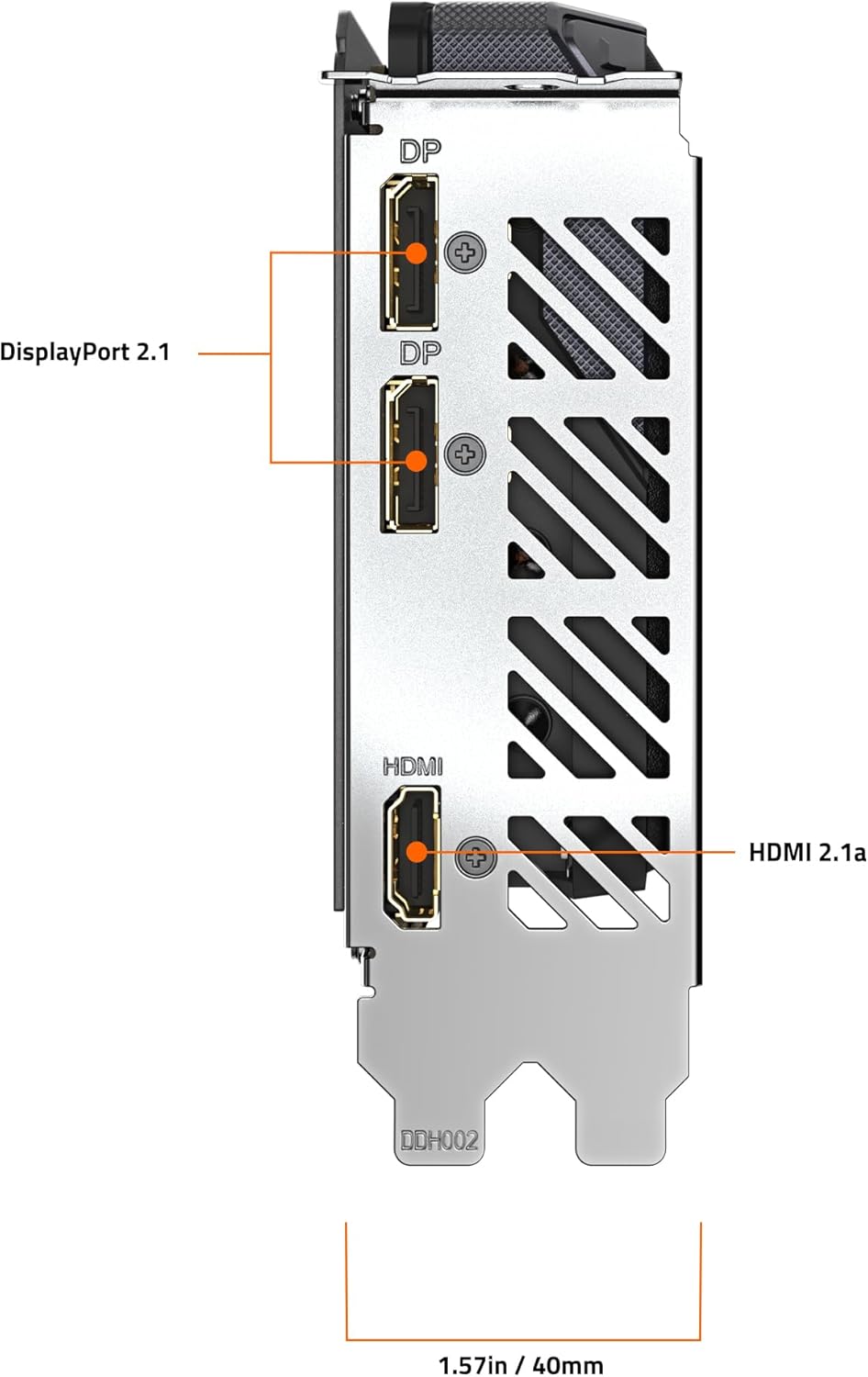 DP

DisplayPort 2.1

DP

HDMI

HDMI 2.1a

DDH002

1.57in / 40mm