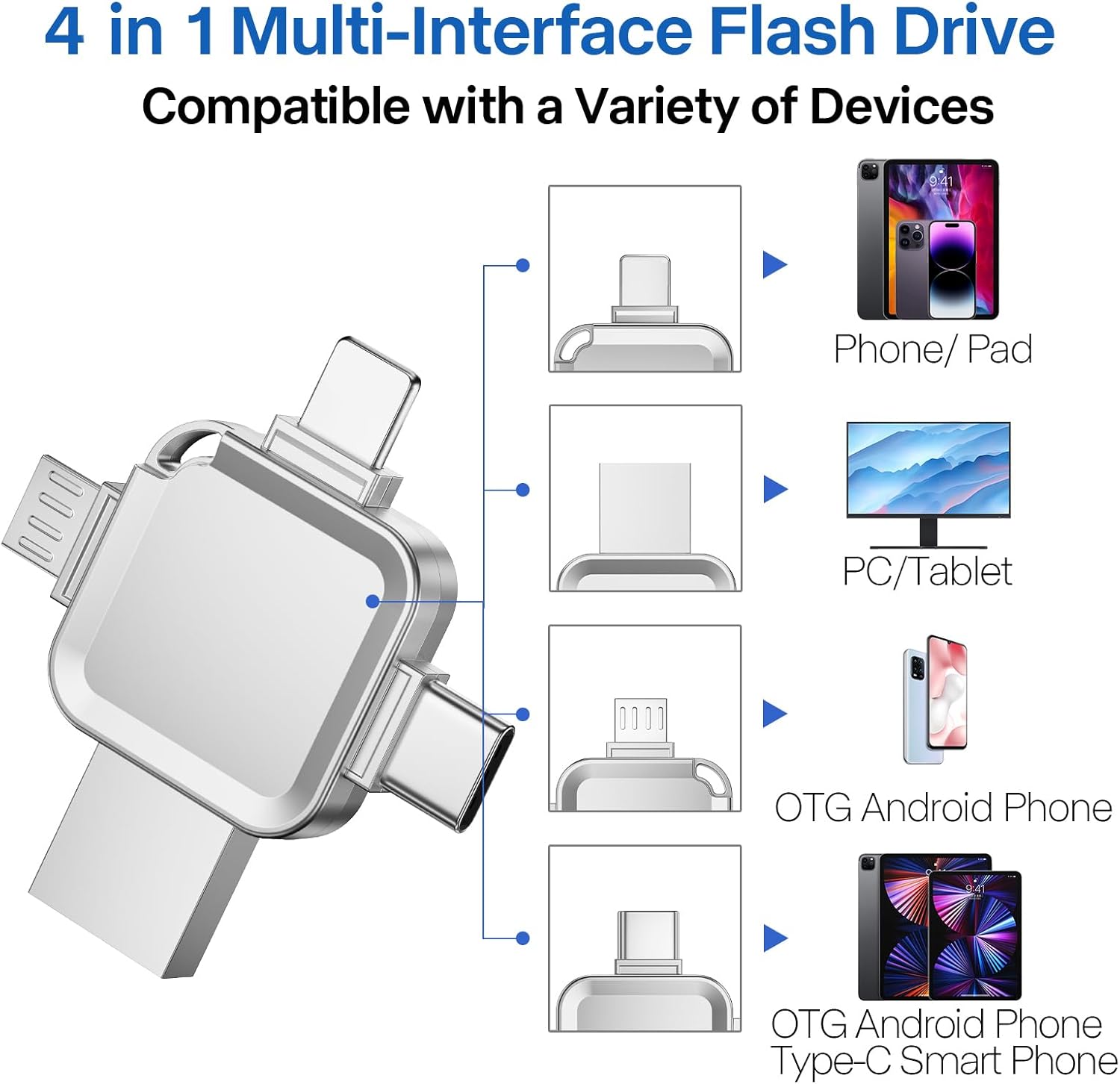 4 in 1 Multi-Interface Flash Drive
Compatible with a Variety of Devices

9:41

Phone/ Pad

PC/Tablet

OTG Android Phone

9:41

OTG Android Phone
Type-C Smart Phone